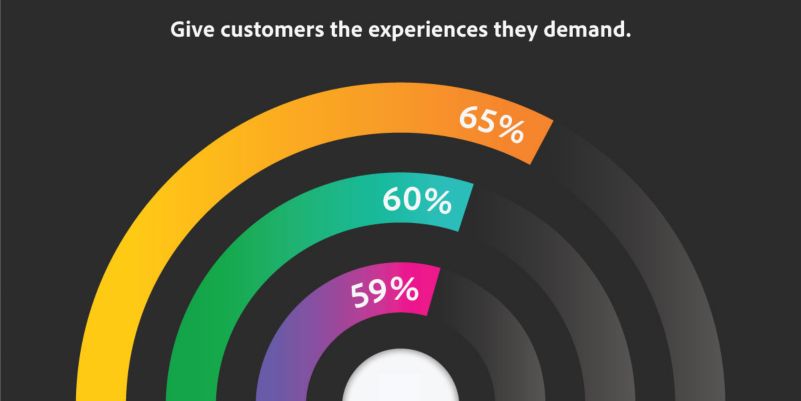 Give customers the experiences they demand.

65%

60%

59%