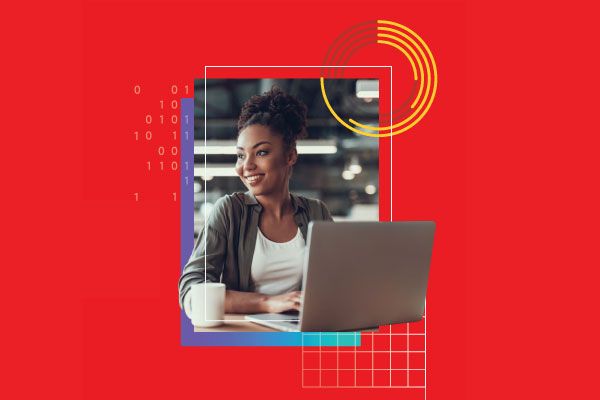 0 0 1
1 0
0 1 0 1
1 0 1 1
0 0
1 1 0 1
1
1 1