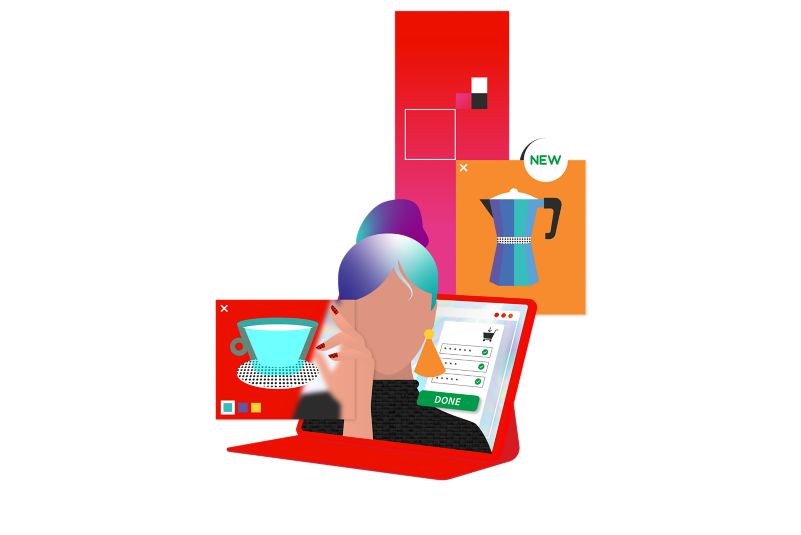 NEW

DONE